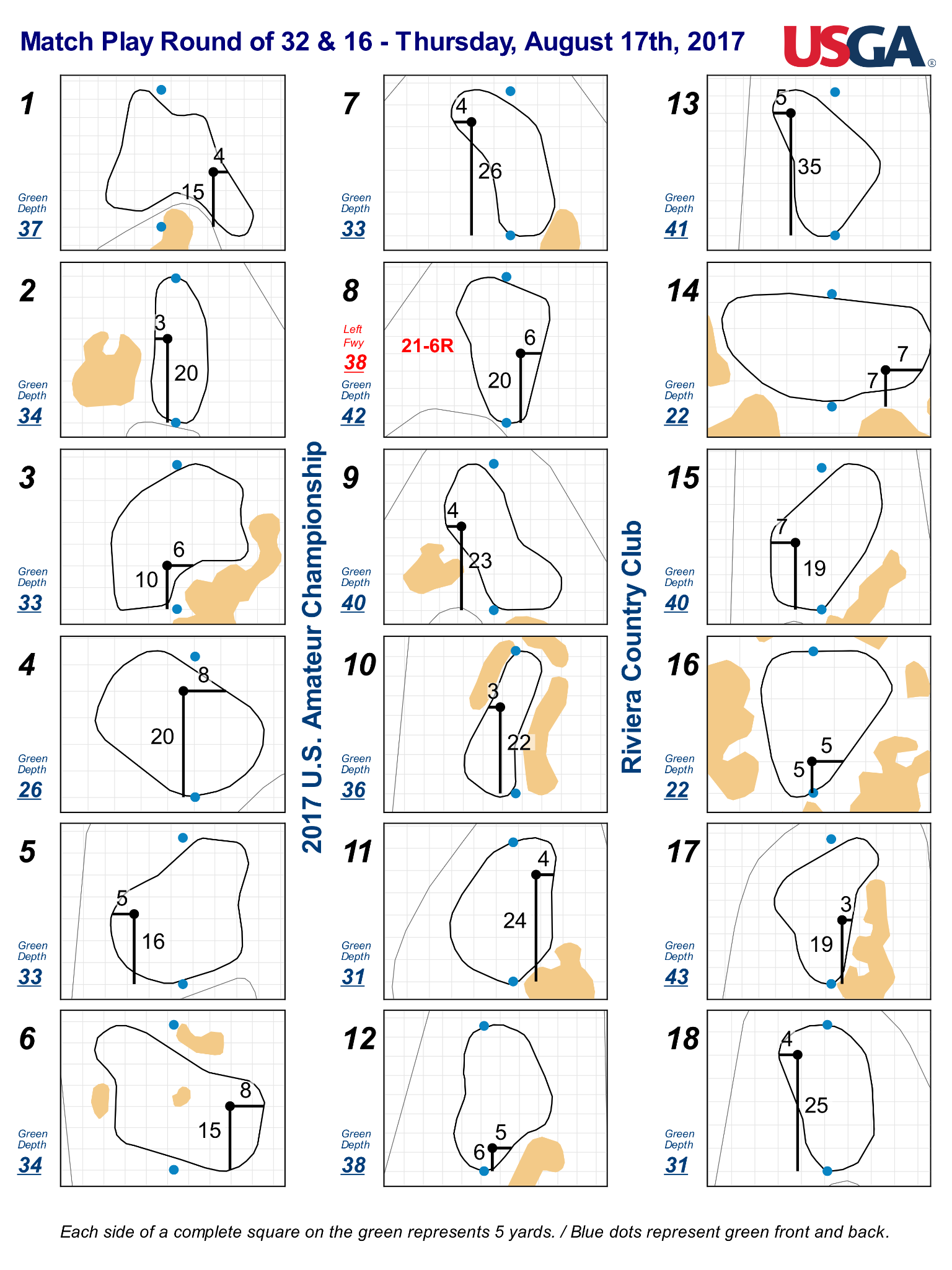 Match Play Round of 32 & 16 - Thursday, August 17th, 2017

USGA®

1
4
15
Green Depth
37

2
3
20
Green Depth
34

3
6
10
Green Depth
33

4
8
20
Green Depth
26

5
5
16
Green Depth
33

6
8
15
Green Depth
34

2017 U.S. Amateur Championship

7
4
26
Green Depth
33

8
Left Fwy
38
21-6R
6
20
Green Depth
42

9
4
23
Green Depth
40

10
3
22
Green Depth
36

11
4
24
Green Depth
31

12
5
6
Green Depth
38

Riviera Country Club

13
5
35
Green Depth
41

14
7
7
Green Depth
22

15
7
19
Green Depth
40

16
5
5
Green Depth
22

17
3
19
Green Depth
43

18
4
25
Green Depth
31

Each side of a complete square on the green represents 5 yards. / Blue dots represent green front and back.